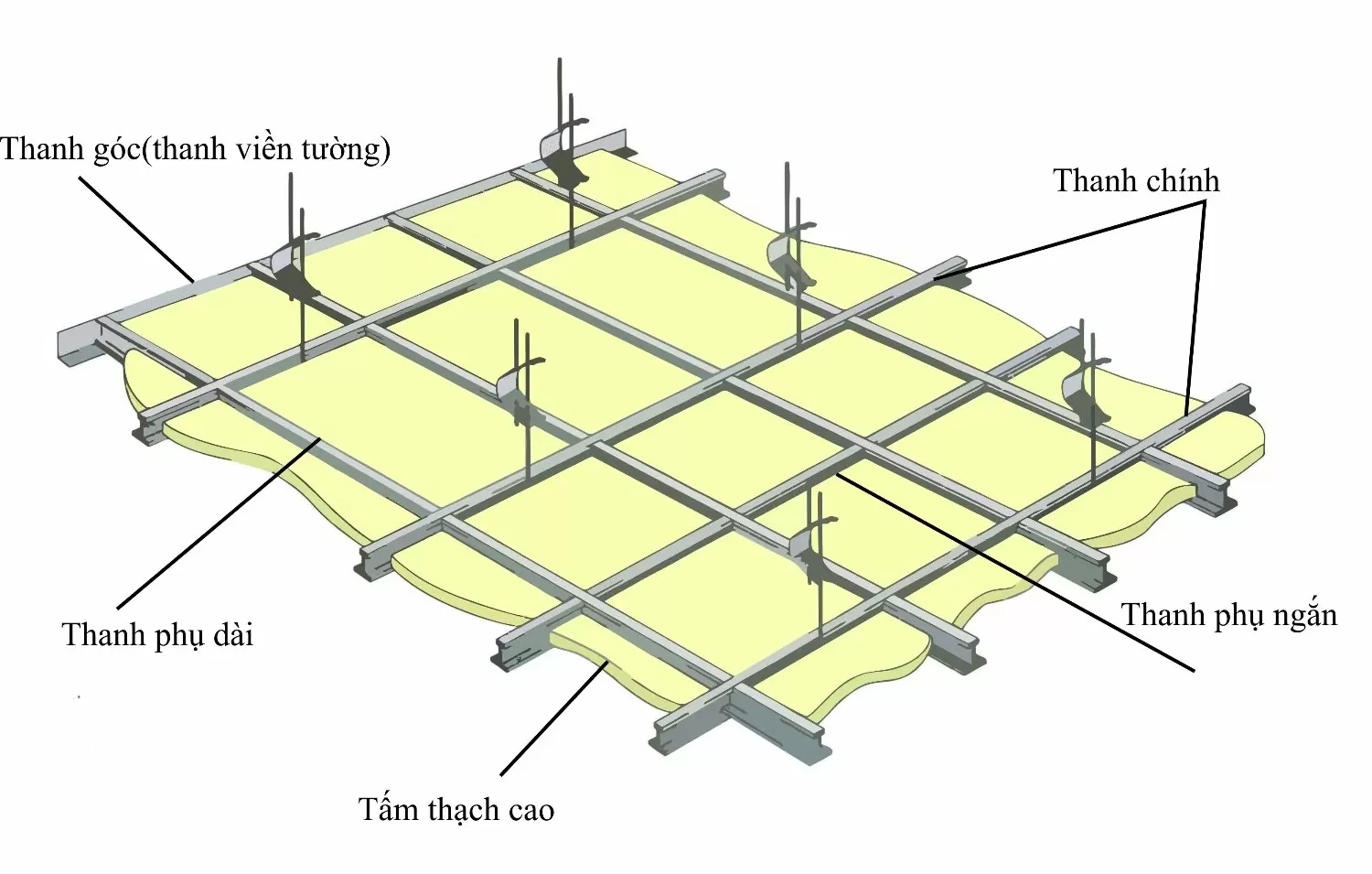 Thanh góc(thanh viền tường)

Thanh chính

Thanh phụ dài

Thanh phụ ngắn

Tấm thạch cao